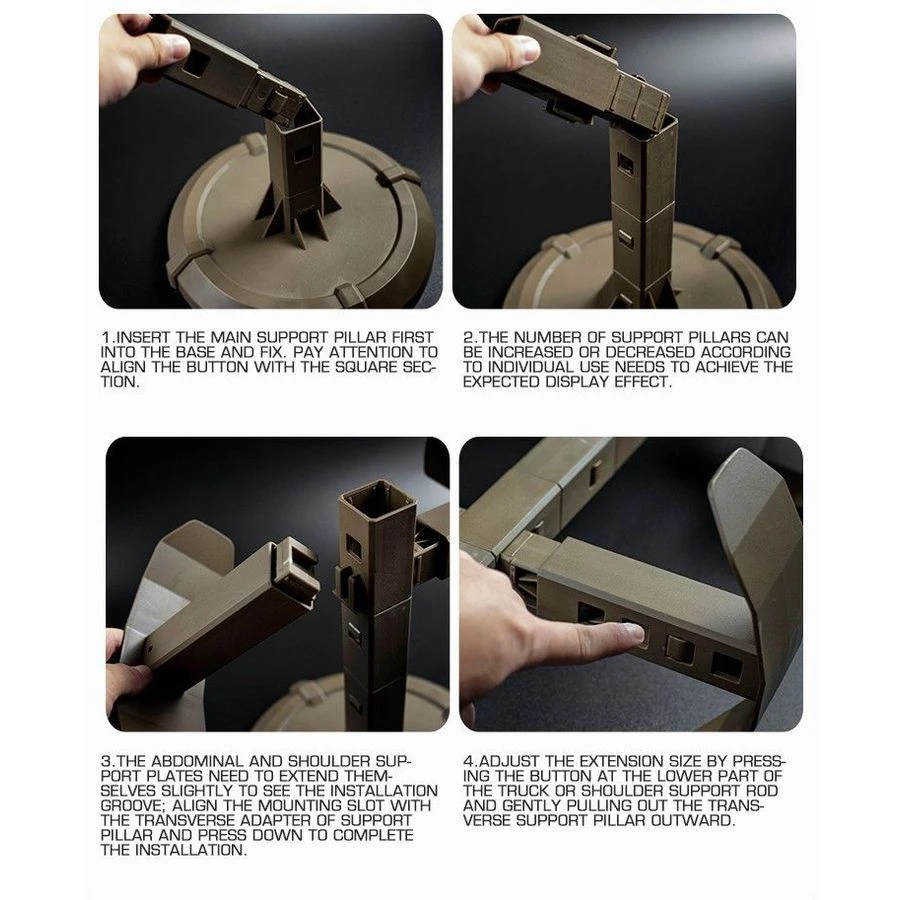 1.INSERT THE MAIN SUPPORT PILLAR FIRST INTO THE BASE AND FIX. PAY ATTENTION TO ALIGN THE BUTTON WITH THE SQUARE SECTION.

2.THE NUMBER OF SUPPORT PILLARS CAN BE INCREASED OR DECREASED ACCORDING TO INDIVIDUAL USE NEEDS TO ACHIEVE THE EXPECTED DISPLAY EFFECT.

3.THE ABDOMINAL AND SHOULDER SUPPORT PLATES NEED TO EXTEND THEMSELVES SLIGHTLY TO SEE THE INSTALLATION GROOVE; ALIGN THE MOUNTING SLOT WITH THE TRANSVERSE ADAPTER OF SUPPORT PILLAR AND PRESS DOWN TO COMPLETE THE INSTALLATION.

4.ADJUST THE EXTENSION SIZE BY PRESSING THE BUTTON AT THE LOWER PART OF THE TRUCK OR SHOULDER SUPPORT ROD AND GENTLY PULLING OUT THE TRANSVERSE SUPPORT PILLAR OUTWARD.